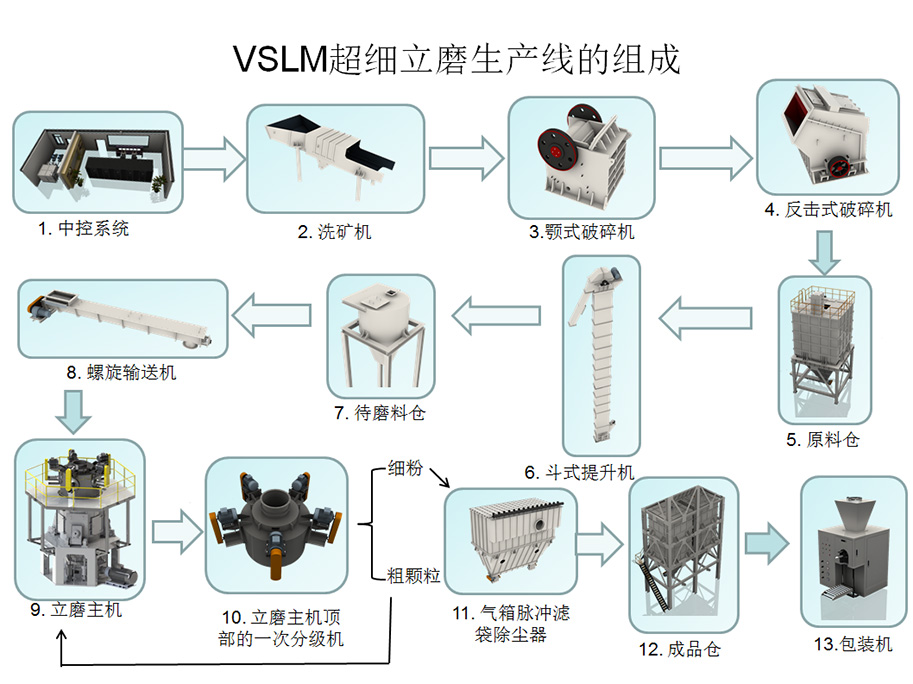 VSLM超细立磨生产线的组成

1. 中控系统

2. 洗矿机

3.颚式破碎机

4. 反击式破碎机

5. 原料仓

6. 斗式提升机

7. 待磨料仓

8. 螺旋输送机

9. 立磨主机

10. 立磨主机顶部的一次分级机

细粉

粗颗粒

11. 气箱脉冲滤袋除尘器

12. 成品仓

13.包装机